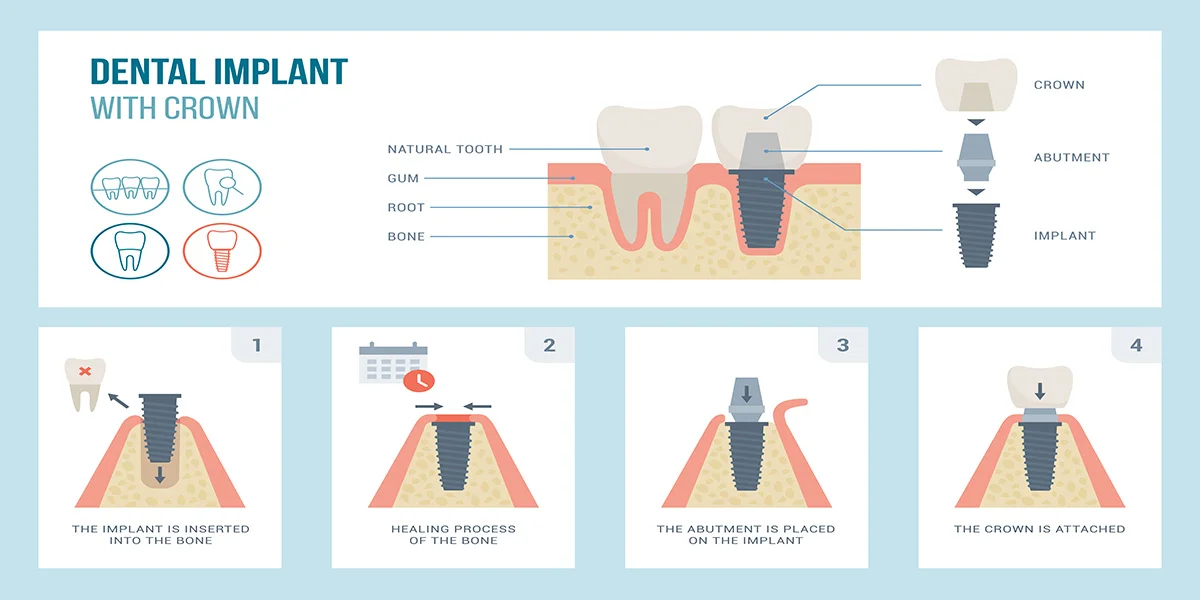 DENTAL IMPLANT
WITH CROWN

NATURAL TOOTH
GUM
ROOT
BONE

CROWN
ABUTMENT
IMPLANT

1
THE IMPLANT IS INSERTED INTO THE BONE

2
HEALING PROCESS OF THE BONE

3
THE ABUTMENT IS PLACED ON THE IMPLANT

4
THE CROWN IS ATTACHED